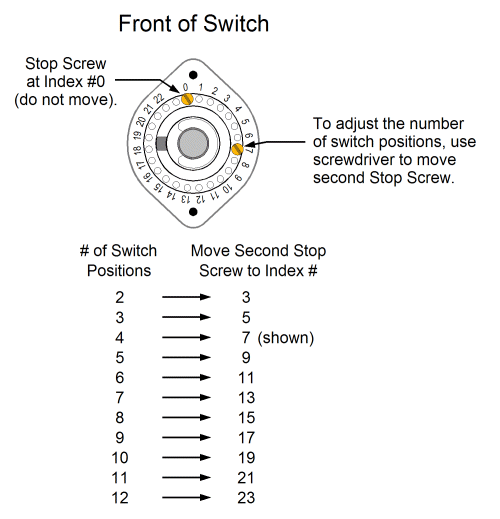 Front of Switch

Stop Screw at Index #0 (do not move).

0 1 2 3 4 5 6 7 8 9 10 11 12 13 14 15 16 17 18 19 20 21 22

To adjust the number of switch positions, use screwdriver to move second Stop Screw.

| # of Switch Positions | | Move Second Stop Screw to Index # |
|---|---|---|
| 2 | → | 3 |
| 3 | → | 5 |
| 4 | → | 7 (shown) |
| 5 | → | 9 |
| 6 | → | 11 |
| 7 | → | 13 |
| 8 | → | 15 |
| 9 | → | 17 |
| 10 | → | 19 |
| 11 | → | 21 |
| 12 | → | 23 |